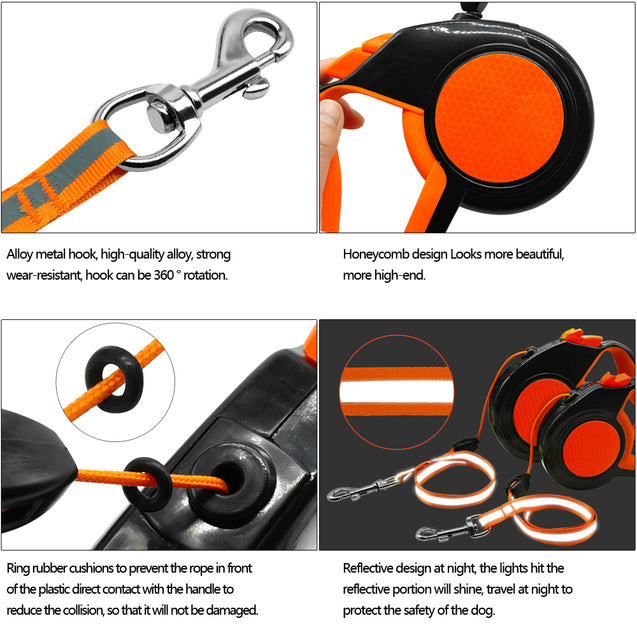 Alloy metal hook, high-quality alloy, strong wear-resistant, hook can be 360 ° rotation.

Honeycomb design Looks more beautiful, more high-end.

Ring rubber cushions to prevent the rope in front of the plastic direct contact with the handle to reduce the collision, so that it will not be damaged.

Reflective design at night, the lights hit the reflective portion will shine, travel at night to protect the safety of the dog.