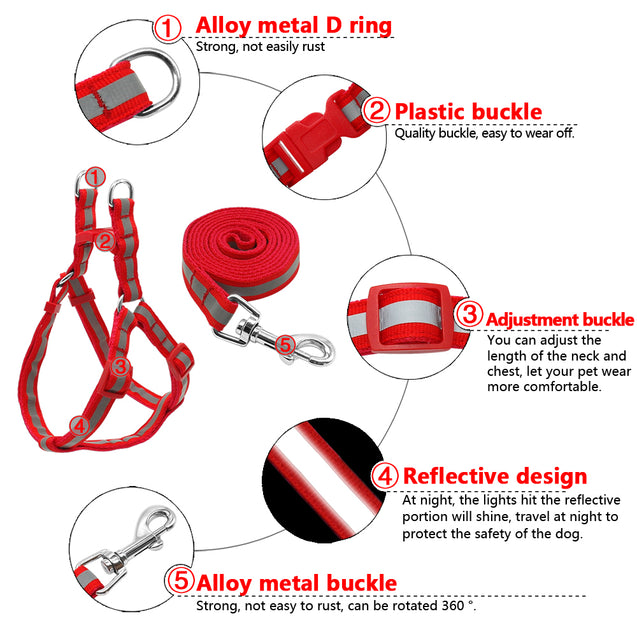 ① Alloy metal D ring
Strong, not easily rust

② Plastic buckle
Quality buckle, easy to wear off.

①
②
③
④
⑤

③ Adjustment buckle
You can adjust the length of the neck and chest, let your pet wear more comfortable.

④ Reflective design
At night, the lights hit the reflective portion will shine, travel at night to protect the safety of the dog.

⑤ Alloy metal buckle
Strong, not easy to rust, can be rotated 360 °.